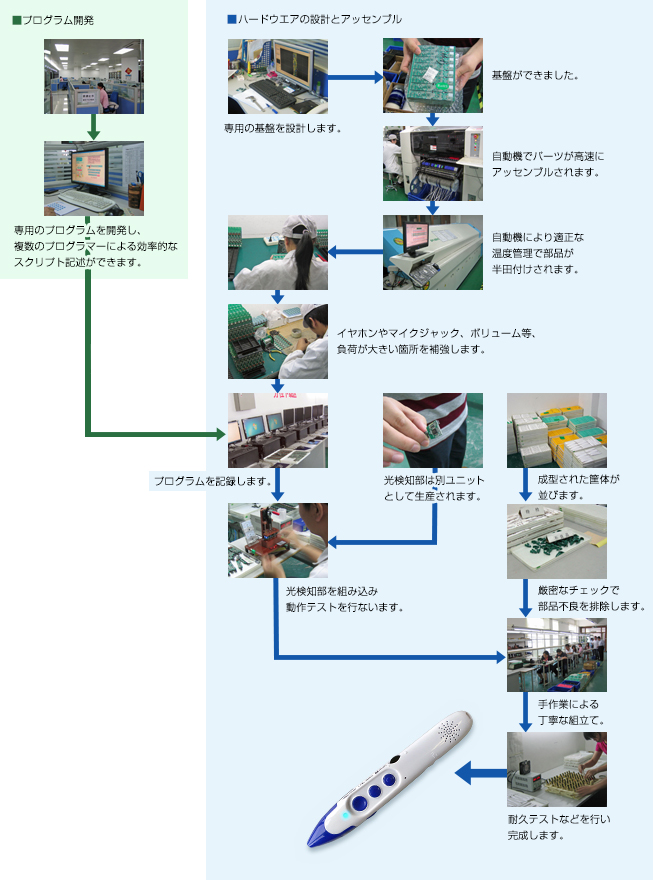 ■プログラム開発

専用のプログラムを開発し、複数のプログラマーによる効率的なスクリプト記述ができます。

■ハードウエアの設計とアッセンブル

専用の基盤を設計します。

基盤ができました。

自動機でパーツが高速にアッセンブルされます。

自動機により適正な温度管理で部品が半田付けされます。

イヤホンやマイクジャック、ボリューム等、負荷が大きい箇所を補強します。

プログラムを記録します。

光検知部は別ユニットとして生産されます。

成型された筐体が並びます。

光検知部を組み込み動作テストを行ないます。

厳密なチェックで部品不良を排除します。

手作業による丁寧な組立て。

耐久テストなどを行い完成します。